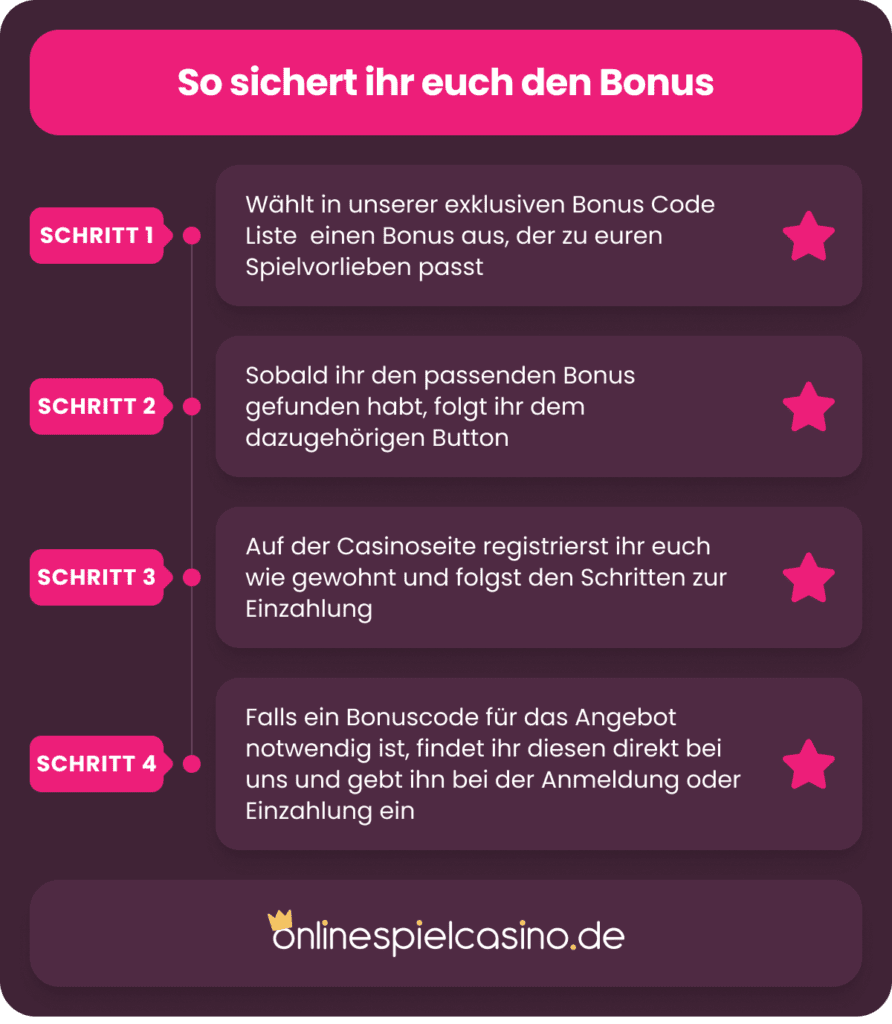 So sichert ihr euch den Bonus

SCHRITT 1

Wählt in unserer exklusiven Bonus Code Liste einen Bonus aus, der zu euren Spielvorlieben passt

SCHRITT 2

Sobald ihr den passenden Bonus gefunden habt, folgt ihr dem dazugehörigen Button

SCHRITT 3

Auf der Casinoseite registrierst ihr euch wie gewohnt und folgst den Schritten zur Einzahlung

SCHRITT 4

Falls ein Bonuscode für das Angebot notwendig ist, findet ihr diesen direkt bei uns und gebt ihn bei der Anmeldung oder Einzahlung ein

onlinespielcasino.de